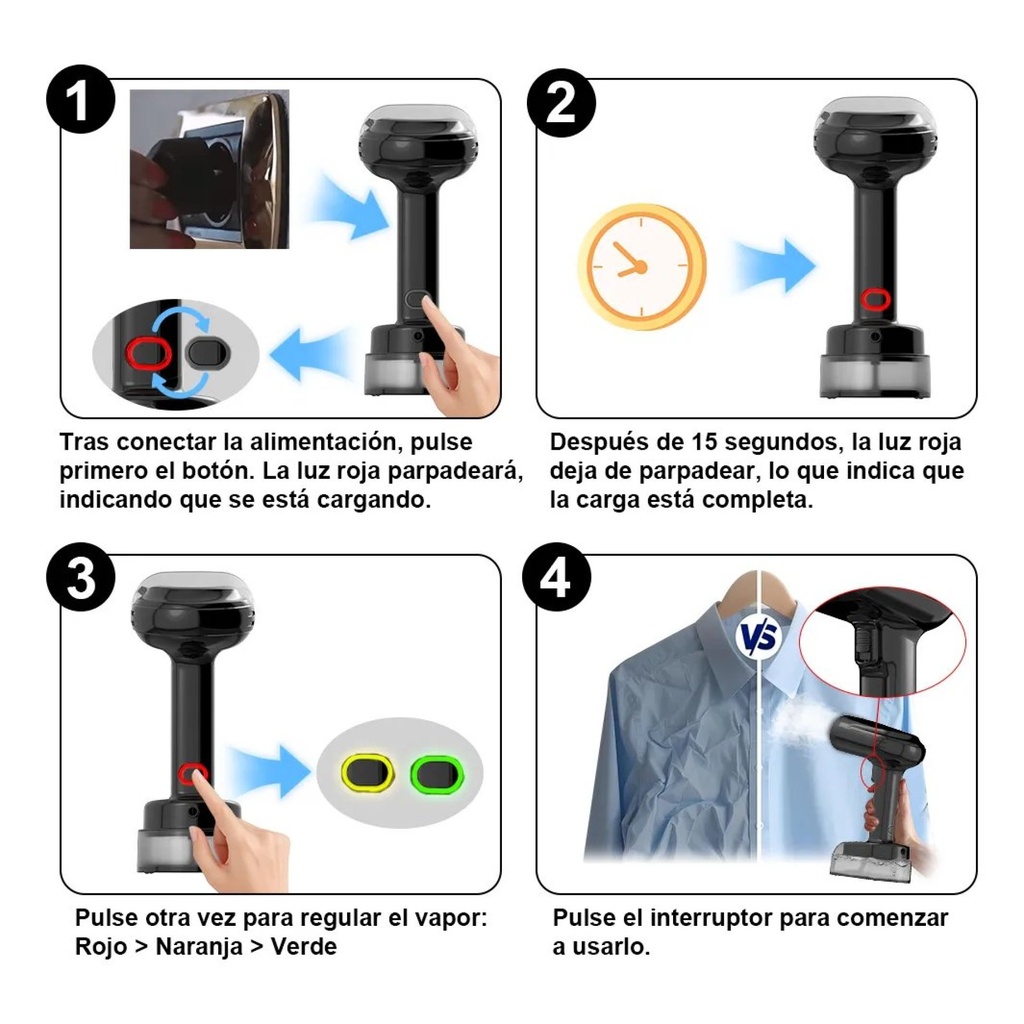 1

Tras conectar la alimentación, pulse primero el botón. La luz roja parpadeará, indicando que se está cargando.

2

Después de 15 segundos, la luz roja deja de parpadear, lo que indica que la carga está completa.

3

Pulse otra vez para regular el vapor: Rojo > Naranja > Verde

4

VS

Pulse el interruptor para comenzar a usarlo.