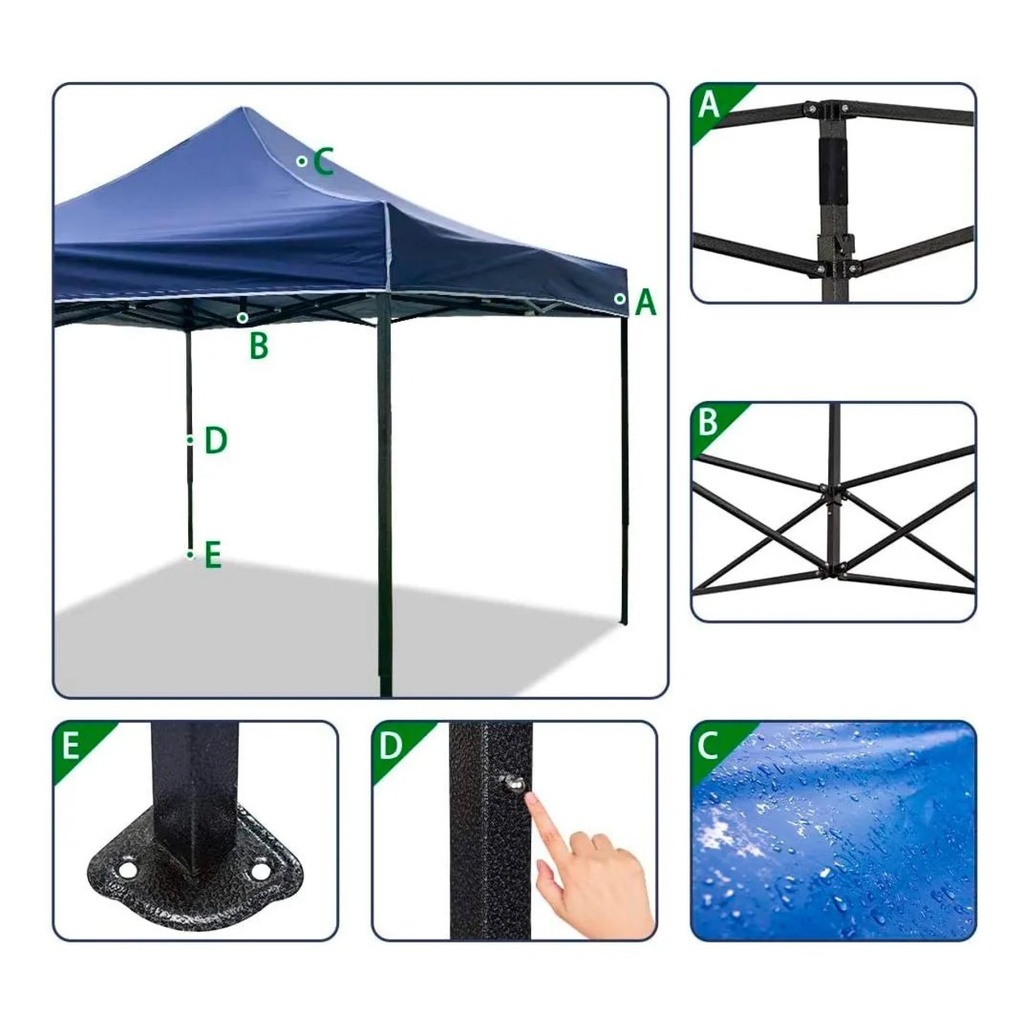 C
A
B
D
E

A

B

E

D

C